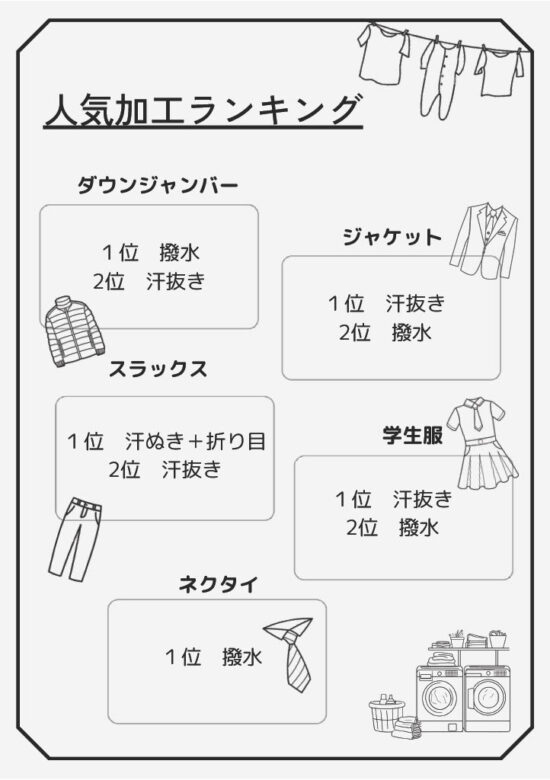 人気加工ランキング

ダウンジャンバー

1位　撥水
2位　汗抜き

ジャケット

1位　汗抜き
2位　撥水

スラックス

1位　汗ぬき＋折り目
2位　汗抜き

学生服

1位　汗抜き
2位　撥水

ネクタイ

1位　撥水